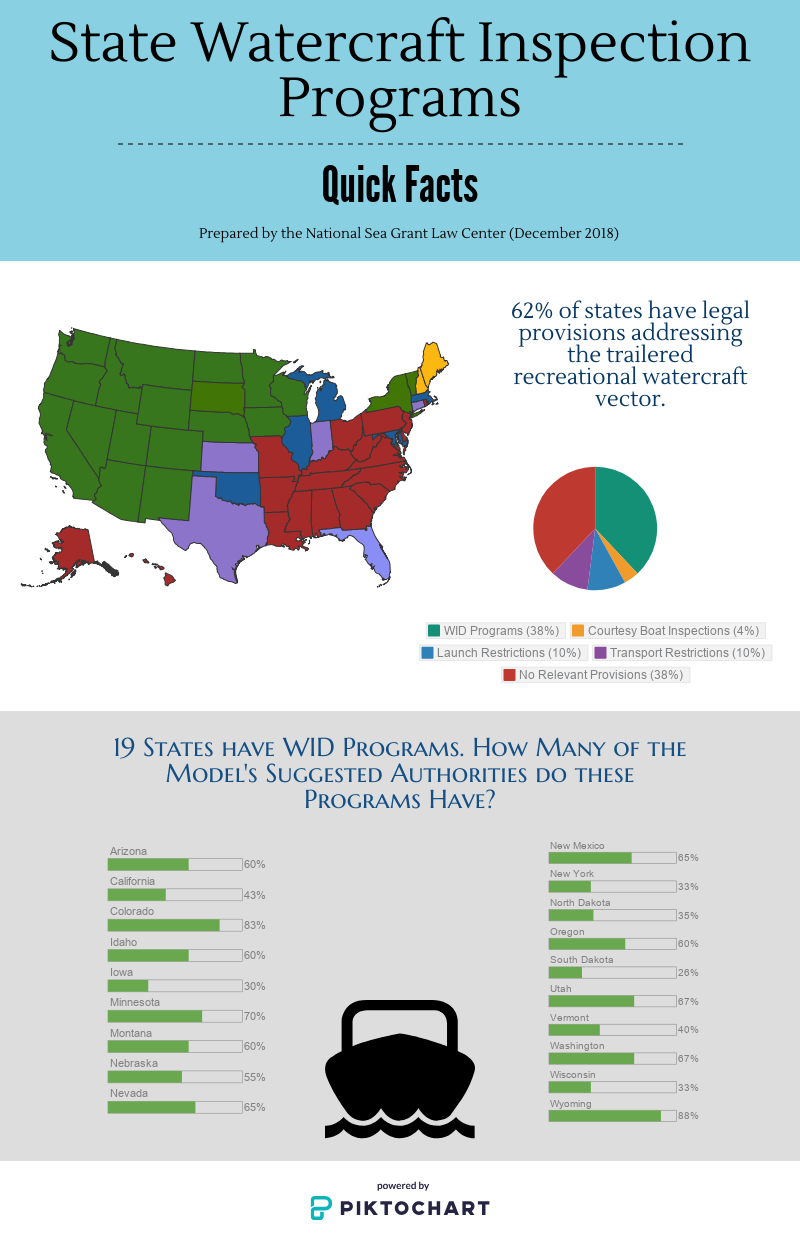 State Watercraft Inspection Programs

Quick Facts

Prepared by the National Sea Grant Law Center (December 2018)

62% of states have legal provisions addressing the trailered recreational watercraft vector.

WID Programs (38%)
Courtesy Boat Inspections (4%)
Launch Restrictions (10%)
Transport Restrictions (10%)
No Relevant Provisions (38%)

19 States have WID Programs. How Many of the Model's Suggested Authorities do these Programs Have?

Arizona 60%
California 43%
Colorado 83%
Idaho 60%
Iowa 30%
Minnesota 70%
Montana 60%
Nebraska 55%
Nevada 65%

New Mexico 65%
New York 33%
North Dakota 35%
Oregon 60%
South Dakota 26%
Utah 67%
Vermont 40%
Washington 67%
Wisconsin 33%
Wyoming 88%

powered by
PIKTOCHART